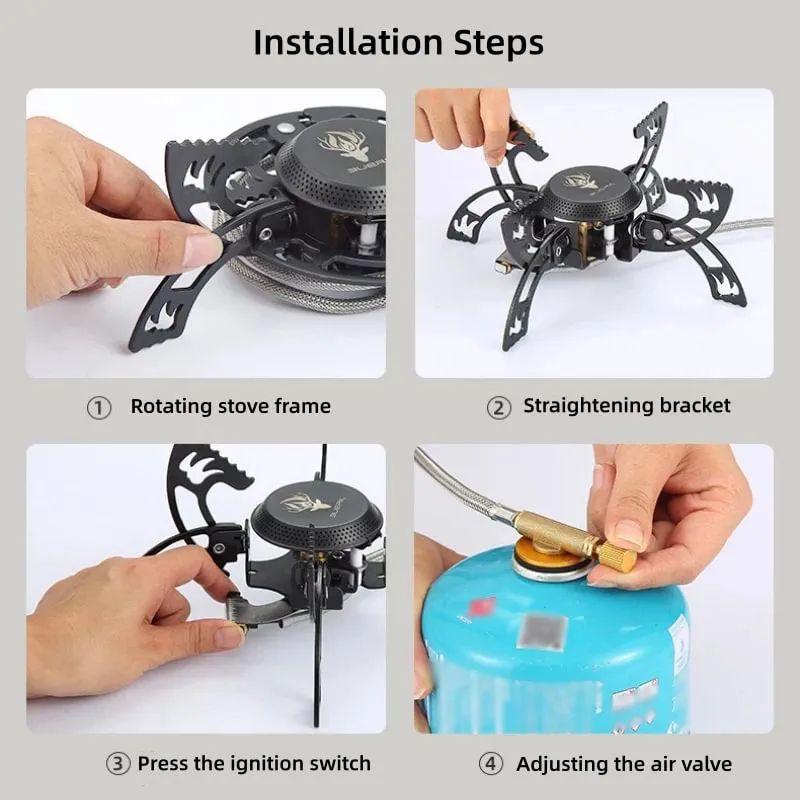 Installation Steps

① Rotating stove frame

② Straightening bracket

③ Press the ignition switch

④ Adjusting the air valve